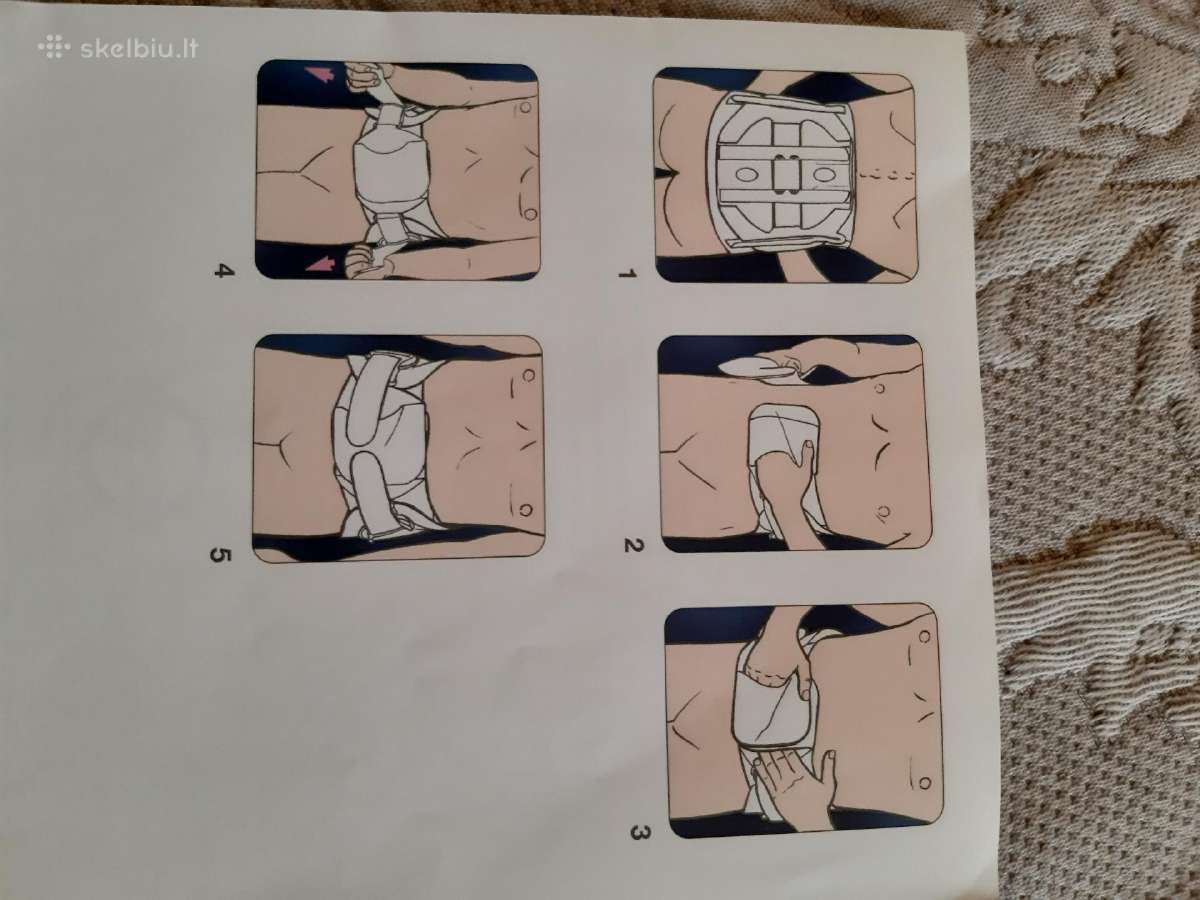 1

2

3

4

5

skelbiu.lt