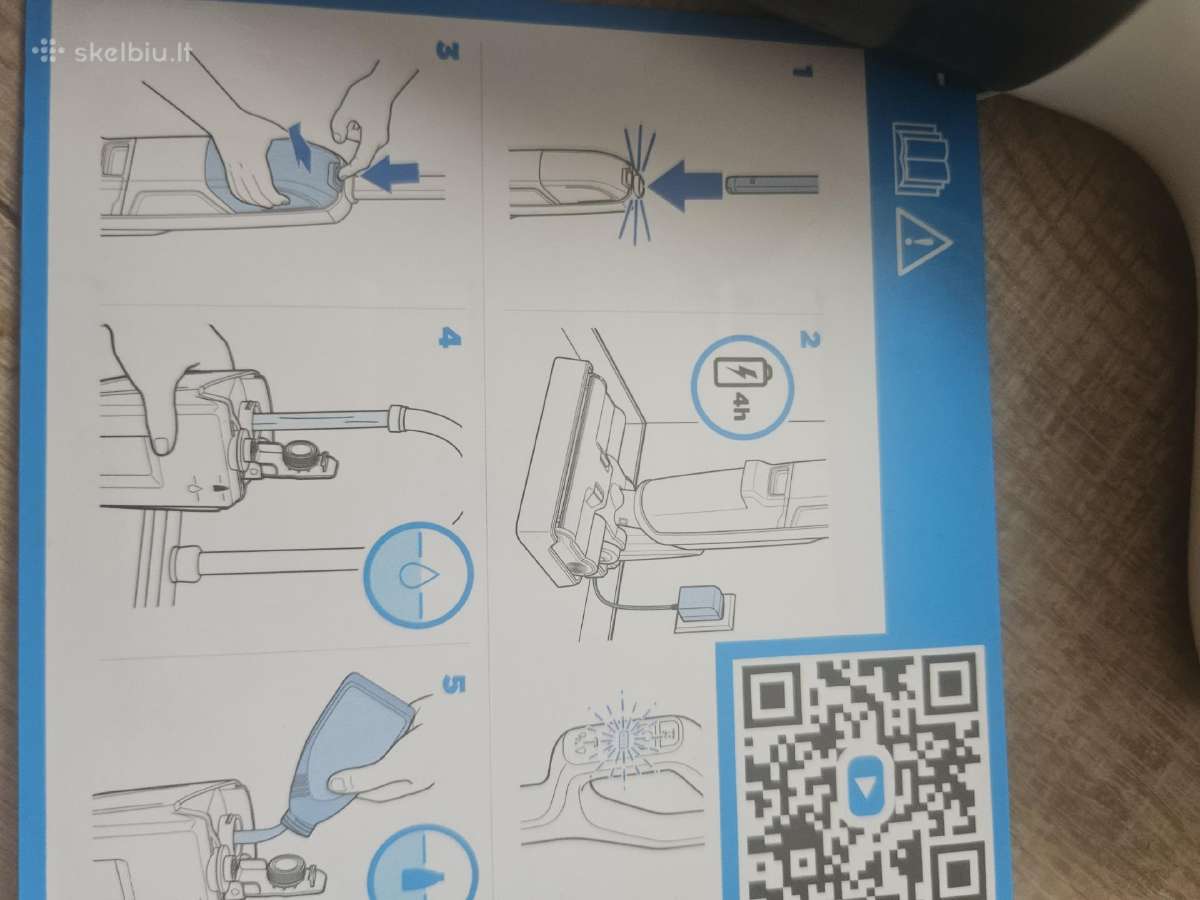 skelbiu.lt

1

2

4h

3

4

5