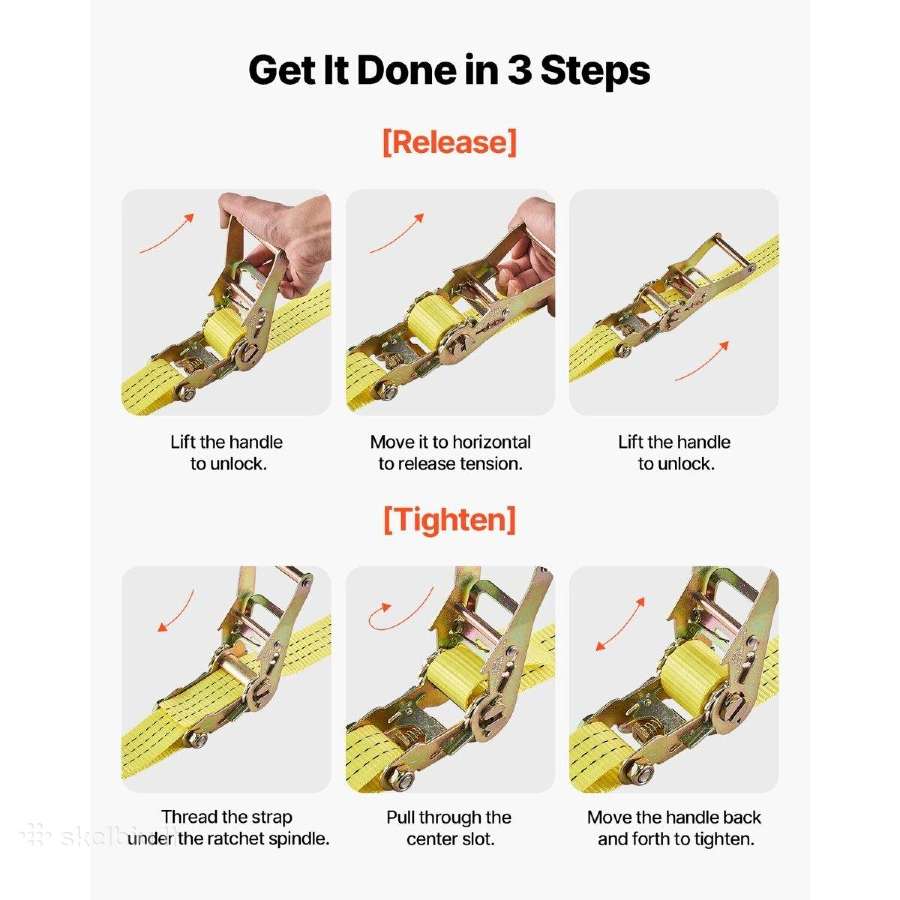 Get It Done in 3 Steps

[Release]

Lift the handle to unlock.

Move it to horizontal to release tension.

Lift the handle to unlock.

[Tighten]

Thread the strap under the ratchet spindle.

Pull through the center slot.

Move the handle back and forth to tighten.

skelbiu.lt