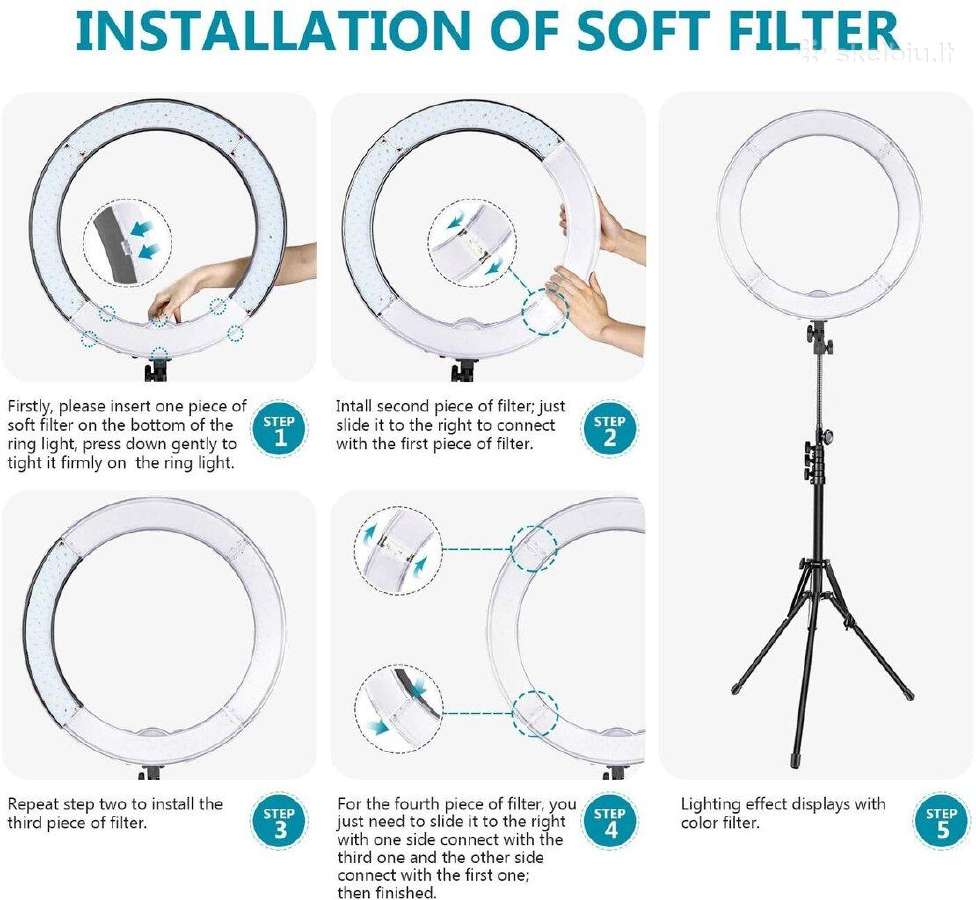 INSTALLATION OF SOFT FILTER

skelbiu.lt

Firstly, please insert one piece of soft filter on the bottom of the ring light, press down gently to tight it firmly on the ring light.

STEP 1

Intall second piece of filter; just slide it to the right to connect with the first piece of filter.

STEP 2

Repeat step two to install the third piece of filter.

STEP 3

For the fourth piece of filter, you just need to slide it to the right with one side connect with the third one and the other side connect with the first one; then finished.

STEP 4

Lighting effect displays with color filter.

STEP 5