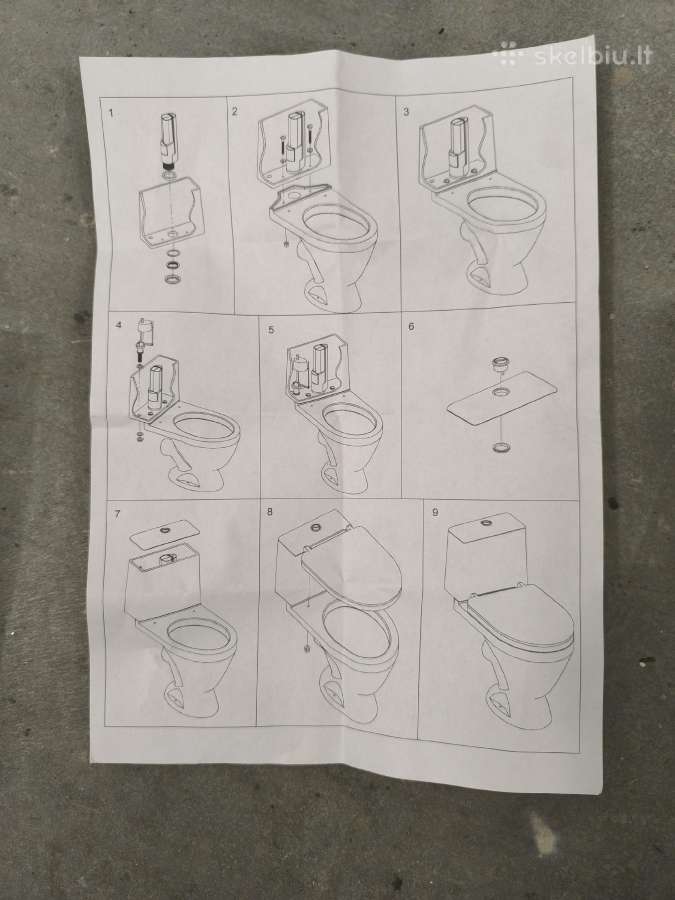 skelbiu.lt

1

2

3

4

5

6

7

8

9