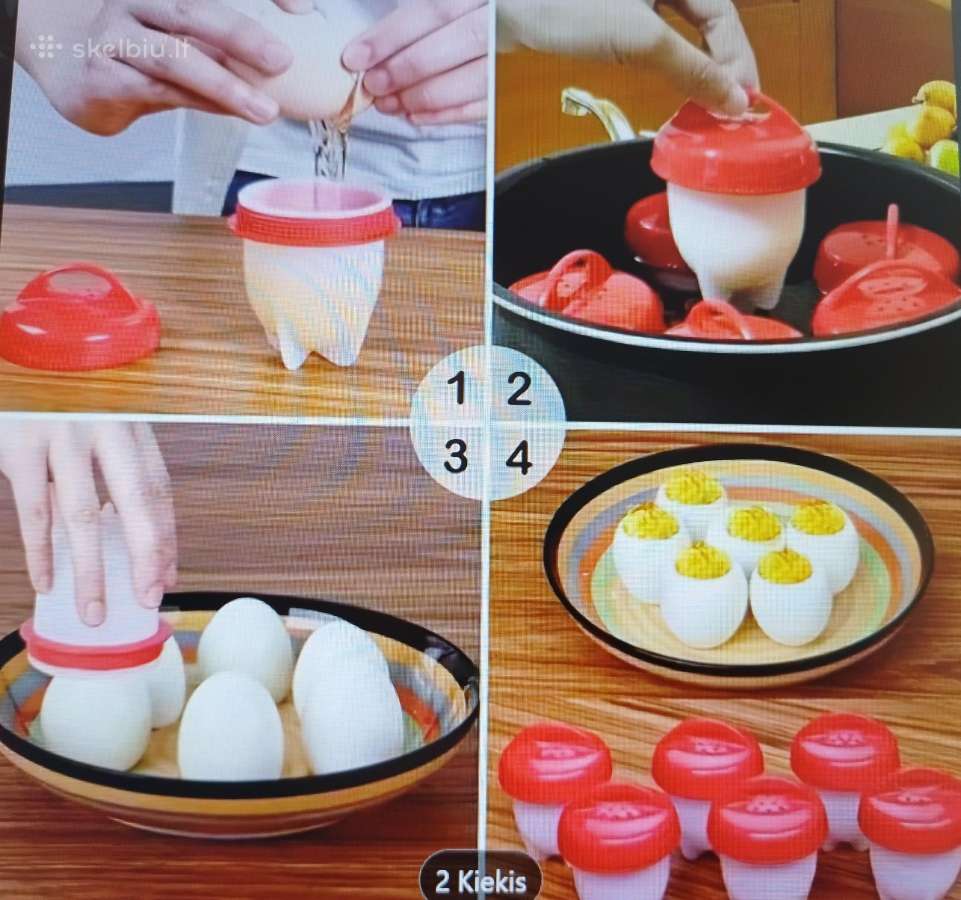 skelbiu.lt

1 2
3 4

2 Kiekis