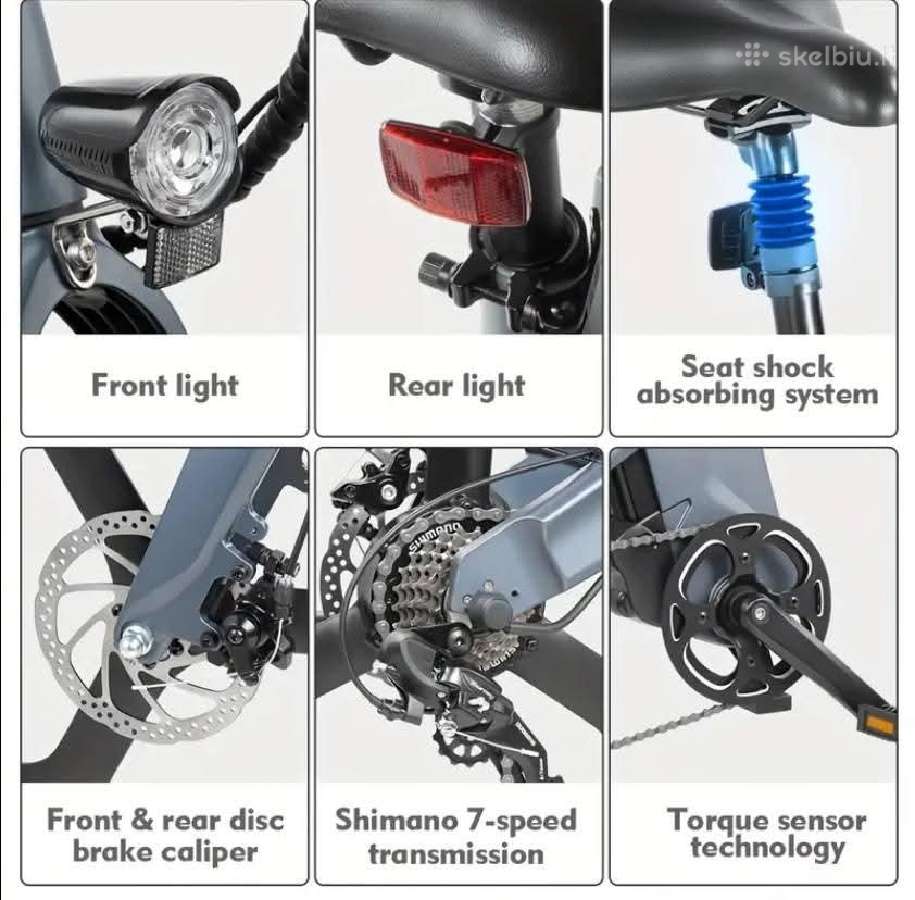 skelbiu.lt

Front light

Rear light

Seat shock absorbing system

SHIMANO

Front & rear disc brake caliper

Shimano 7-speed transmission

Torque sensor technology