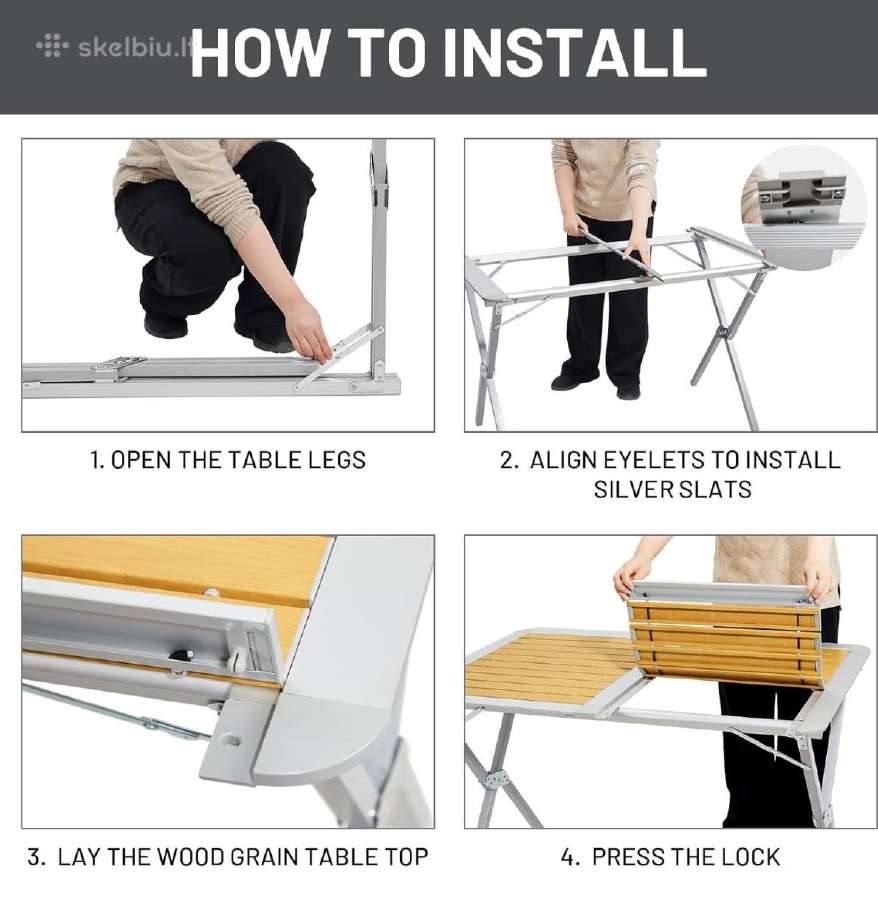 skelbiu.lt HOW TO INSTALL

1. OPEN THE TABLE LEGS

2. ALIGN EYELETS TO INSTALL SILVER SLATS

3. LAY THE WOOD GRAIN TABLE TOP

4. PRESS THE LOCK