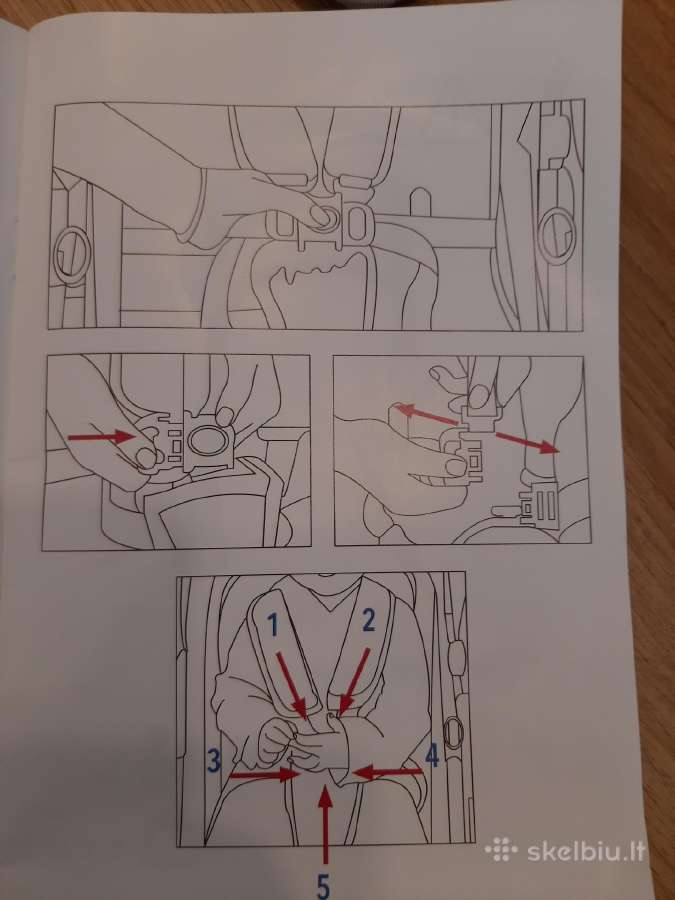 1
2
3
4
5
skelbiu.lt