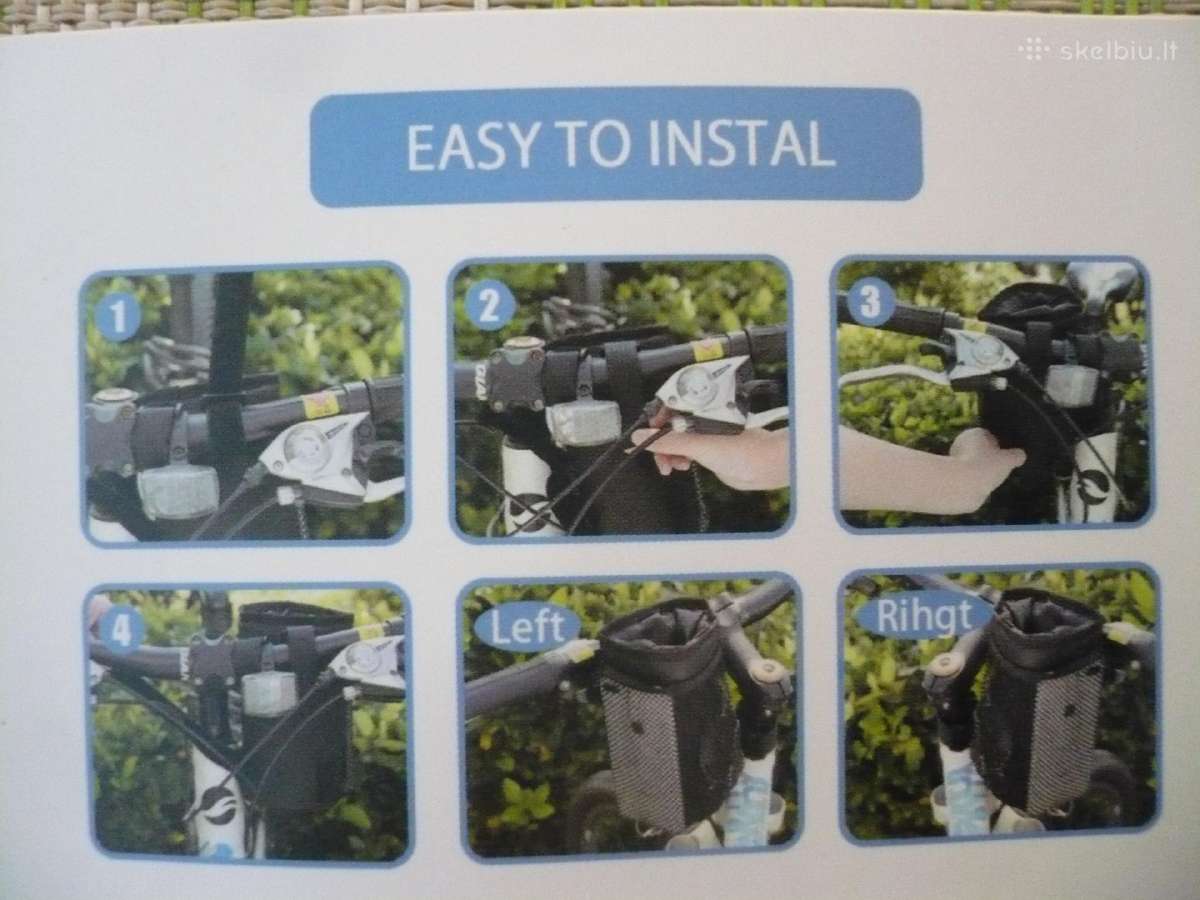 skelbiu.lt

EASY TO INSTAL

1

2

3

4

Left

Rihgt