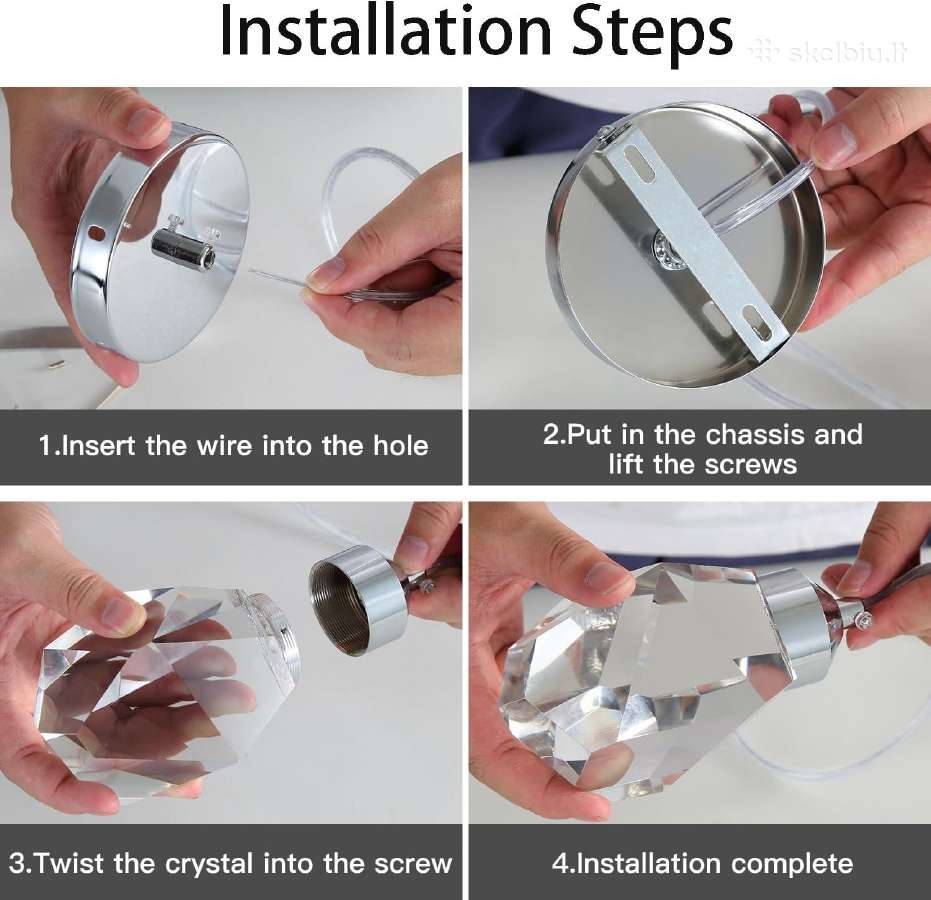 Installation Steps

skelbiu.lt

1.Insert the wire into the hole

2.Put in the chassis and lift the screws

3.Twist the crystal into the screw

4.Installation complete