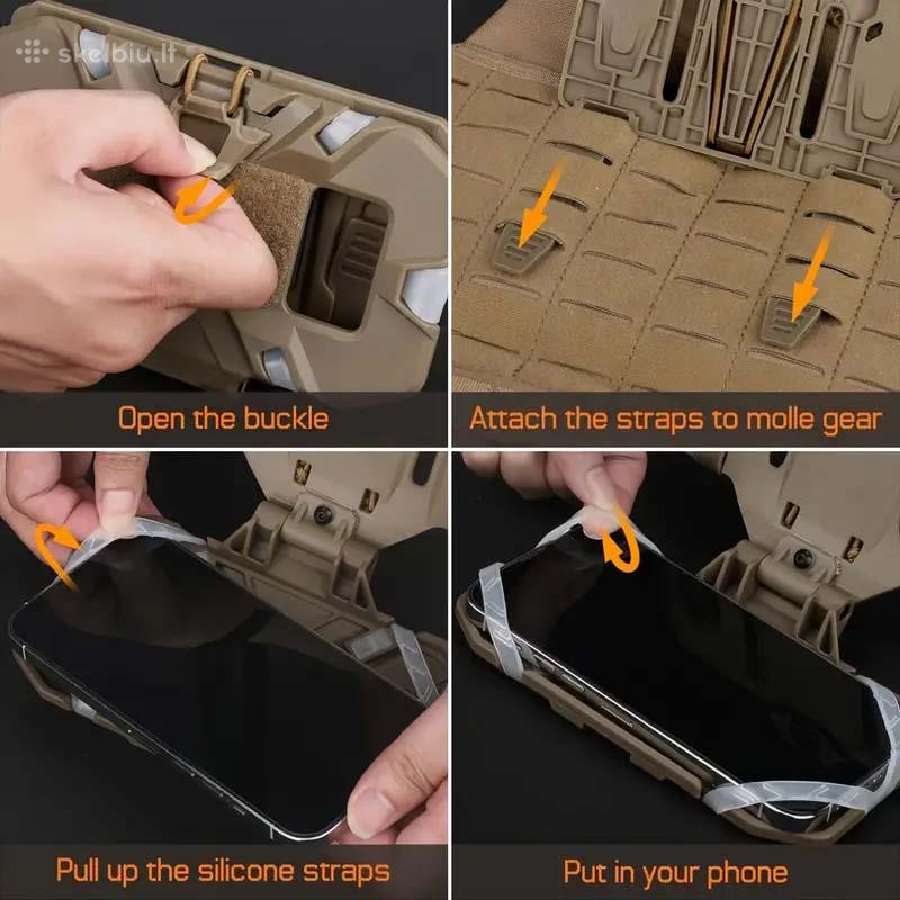 skelbiu.lt

Open the buckle

Attach the straps to molle gear

Pull up the silicone straps

Put in your phone