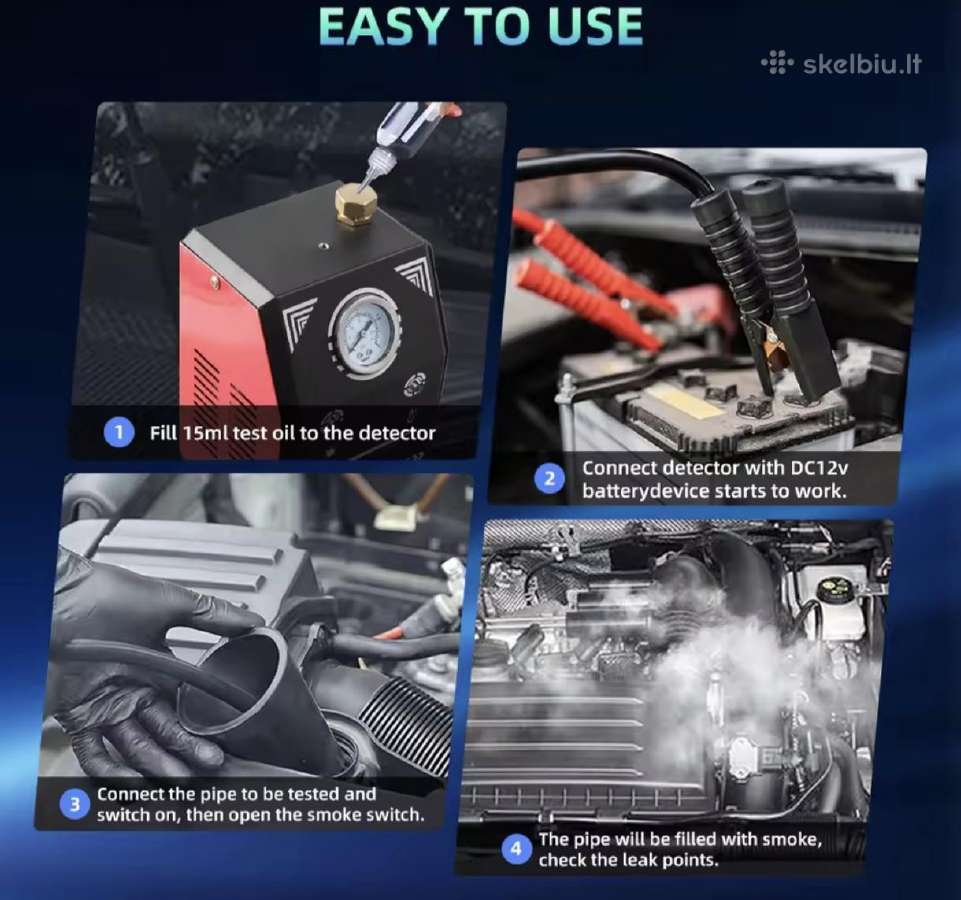 EASY TO USE

skelbiu.lt

1 Fill 15ml test oil to the detector

2 Connect detector with DC12v batterydevice starts to work.

3 Connect the pipe to be tested and switch on, then open the smoke switch.

4 The pipe will be filled with smoke, check the leak points.