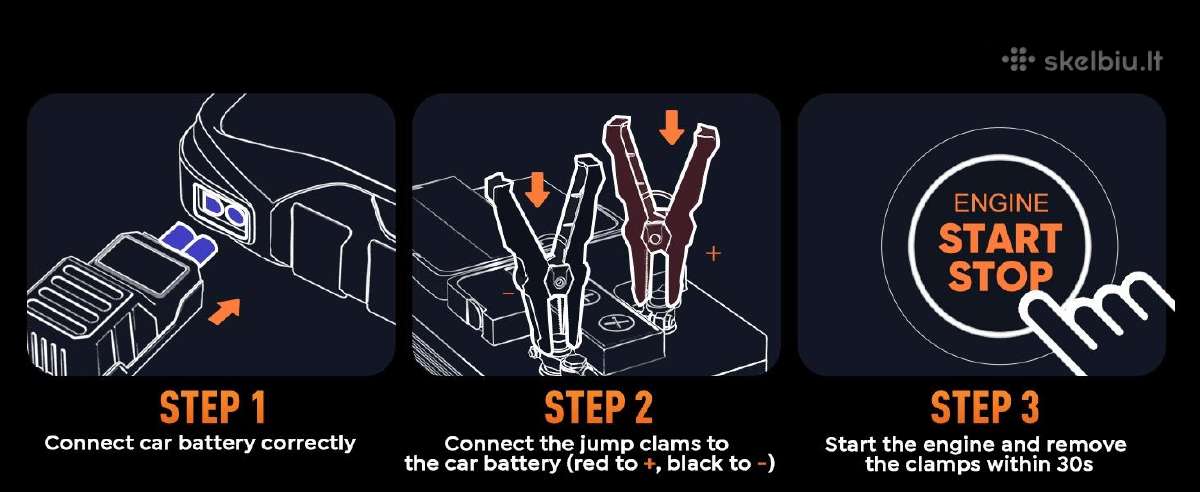 skelbiu.lt

−

+

ENGINE
START
STOP

STEP 1
Connect car battery correctly

STEP 2
Connect the jump clams to the car battery (red to +, black to -)

STEP 3
Start the engine and remove the clamps within 30s