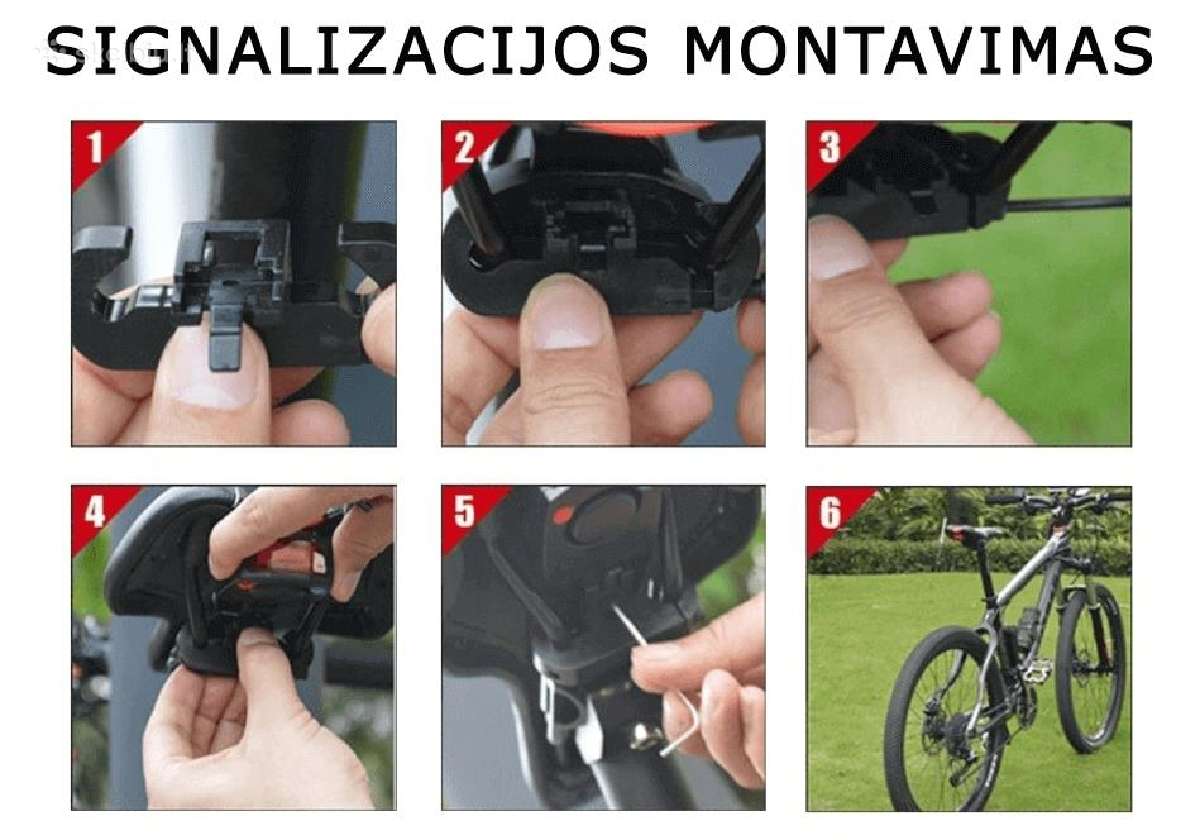 SIGNALIZACIJOS MONTAVIMAS

1

2

3

4

5

6