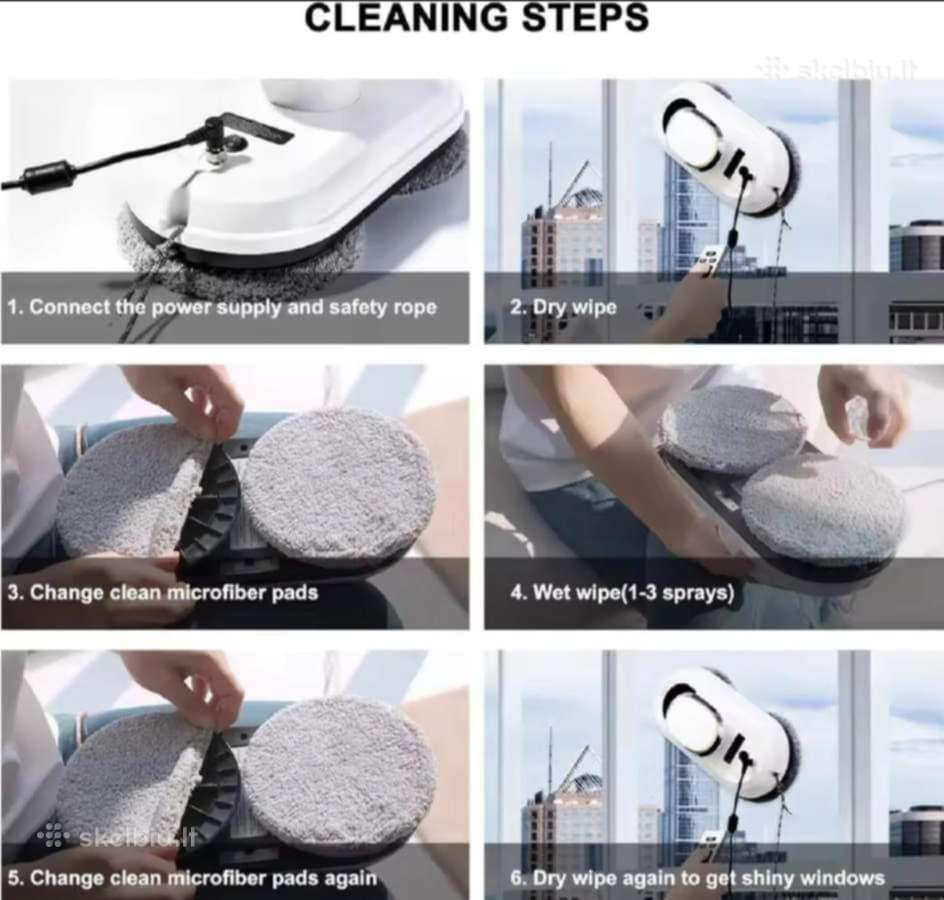 CLEANING STEPS

skelbiu.lt

1. Connect the power supply and safety rope

2. Dry wipe

3. Change clean microfiber pads

4. Wet wipe(1-3 sprays)

skelbiu.lt

5. Change clean microfiber pads again

6. Dry wipe again to get shiny windows