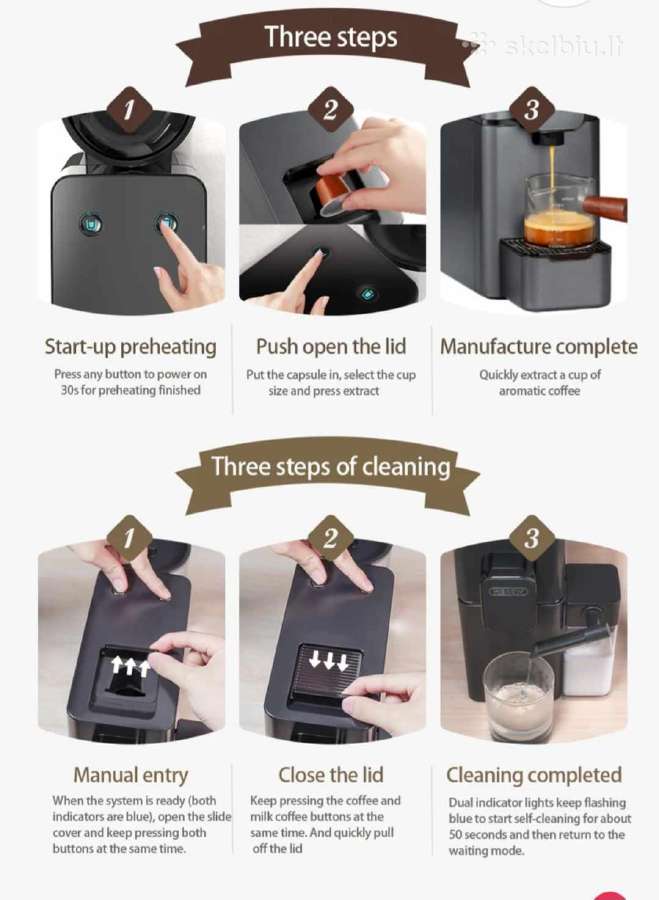 Three steps

skelbiu.lt

1

2

3

Start-up preheating
Press any button to power on 30s for preheating finished

Push open the lid
Put the capsule in, select the cup size and press extract

Manufacture complete
Quickly extract a cup of aromatic coffee

Three steps of cleaning

1

2

3

Manual entry
When the system is ready (both indicators are blue), open the slide cover and keep pressing both buttons at the same time.

Close the lid
Keep pressing the coffee and milk coffee buttons at the same time. And quickly pull off the lid

Cleaning completed
Dual indicator lights keep flashing blue to start self-cleaning for about 50 seconds and then return to the waiting mode.