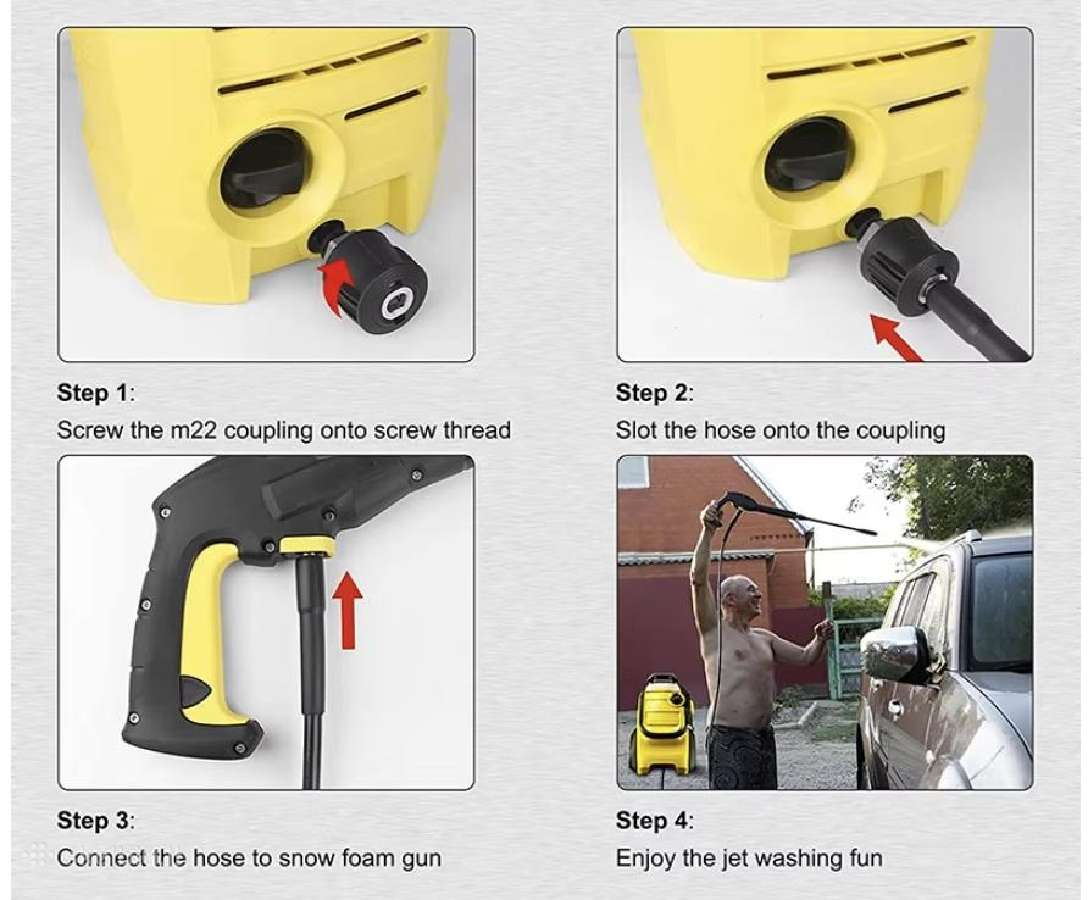 Step 1:
Screw the m22 coupling onto screw thread

Step 2:
Slot the hose onto the coupling

Step 3:
Connect the hose to snow foam gun

Step 4:
Enjoy the jet washing fun