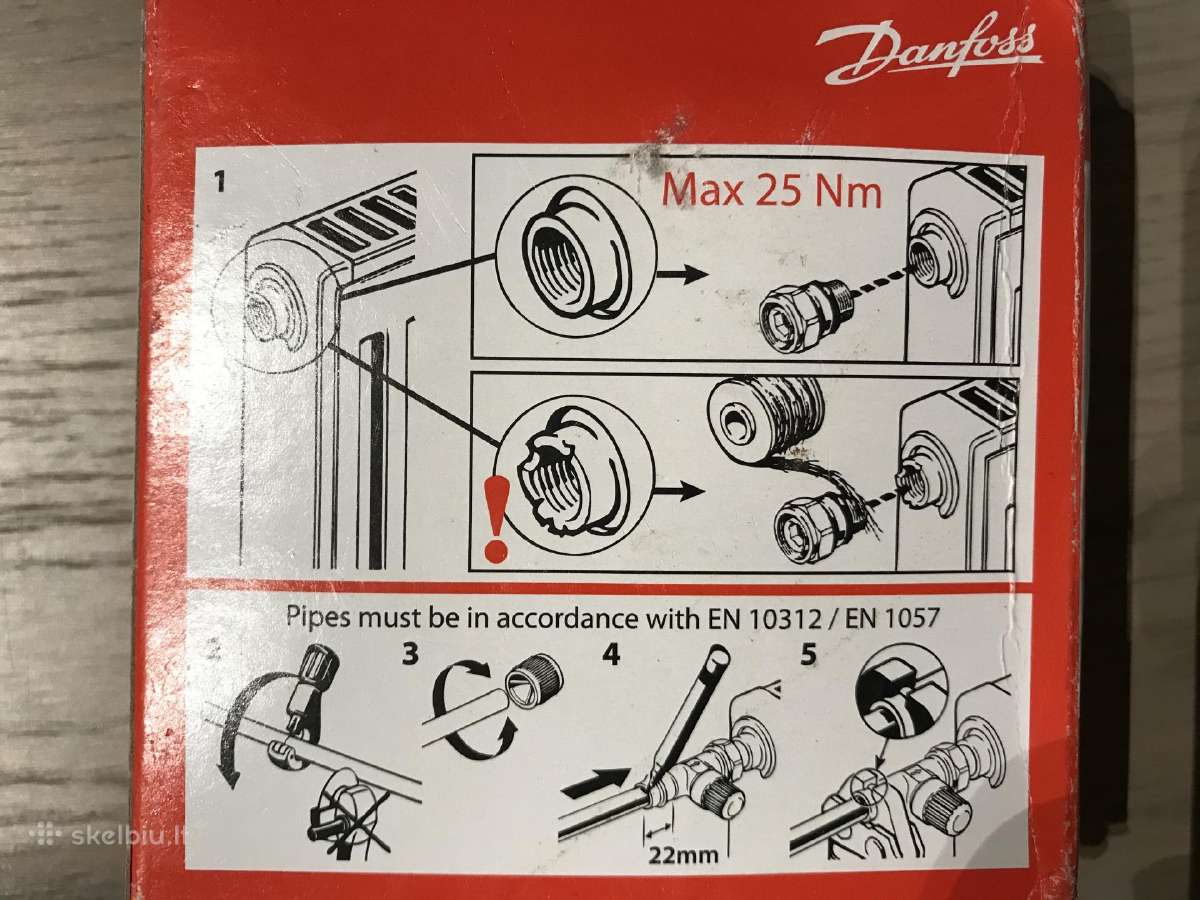 Danfoss

1

Max 25 Nm

!

Pipes must be in accordance with EN 10312 / EN 1057

2

3

4

5

22mm

skelbiu.lt