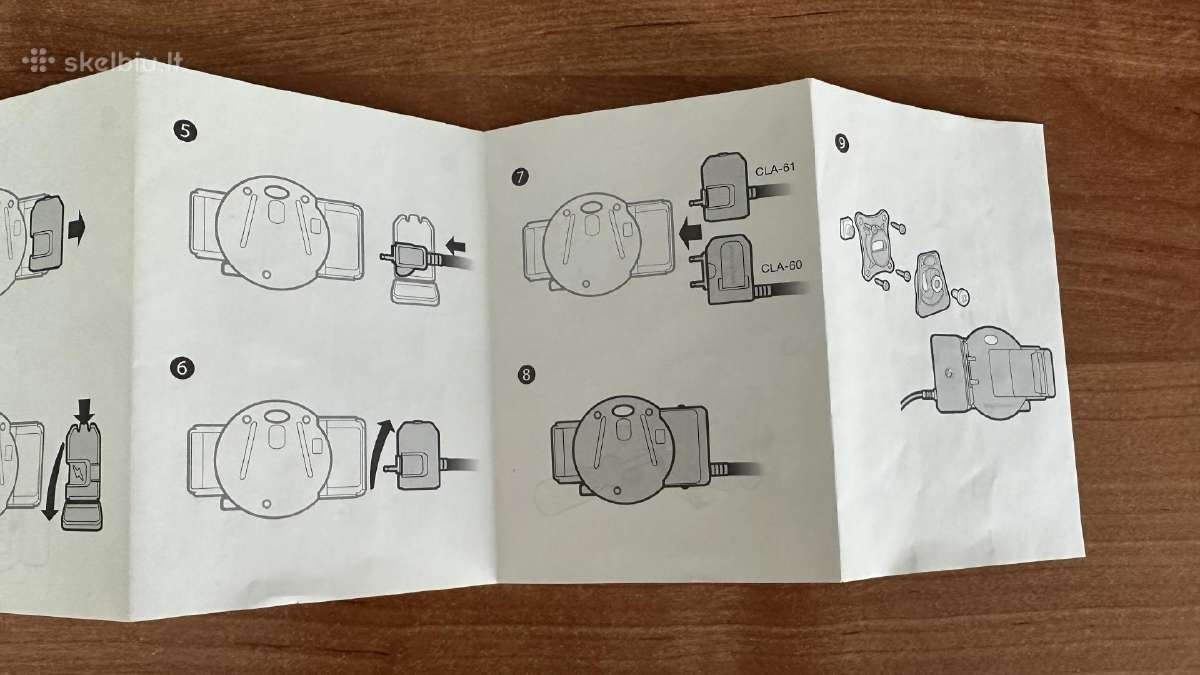 skelbiu.lt

5

6

7

CLA-61

CLA-60

8

9