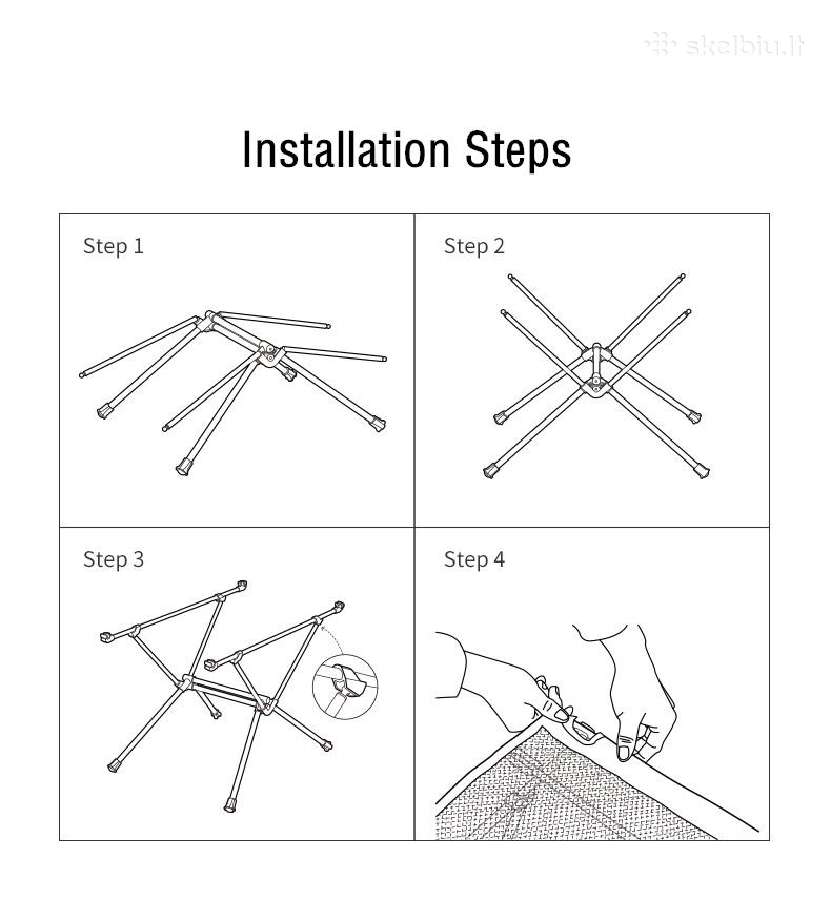 skelbiu.lt

Installation Steps

Step 1

Step 2

Step 3

Step 4