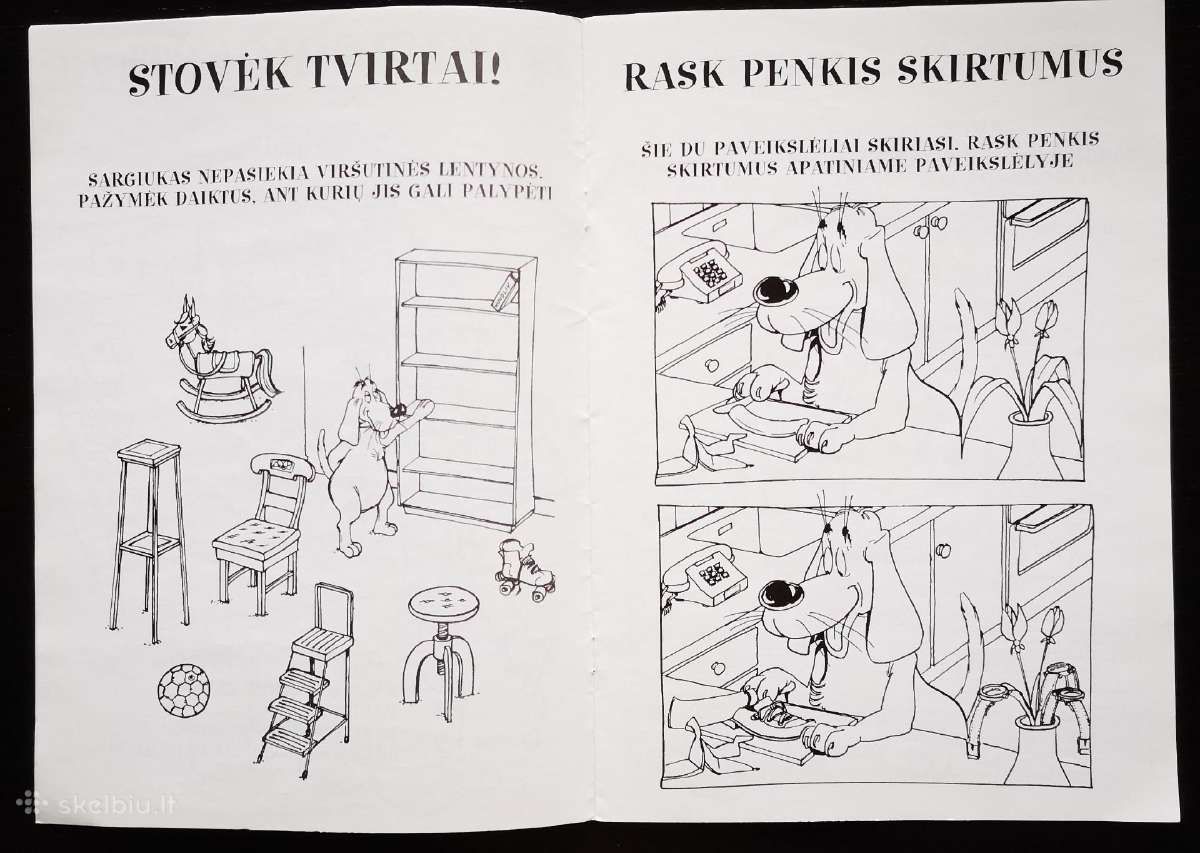 STOVĖK TVIRTAI!

SARGIUKAS NEPASIEKIA VIRŠUTINĖS LENTYNOS. PAŽYMĖK DAIKTUS, ANT KURIŲ JIS GALI PALYPĖTI

RASK PENKIS SKIRTUMUS

ŠIE DU PAVEIKSLĖLIAI SKIRIASI. RASK PENKIS SKIRTUMUS APATINIAME PAVEIKSLĖLYJE

skelbiu.lt