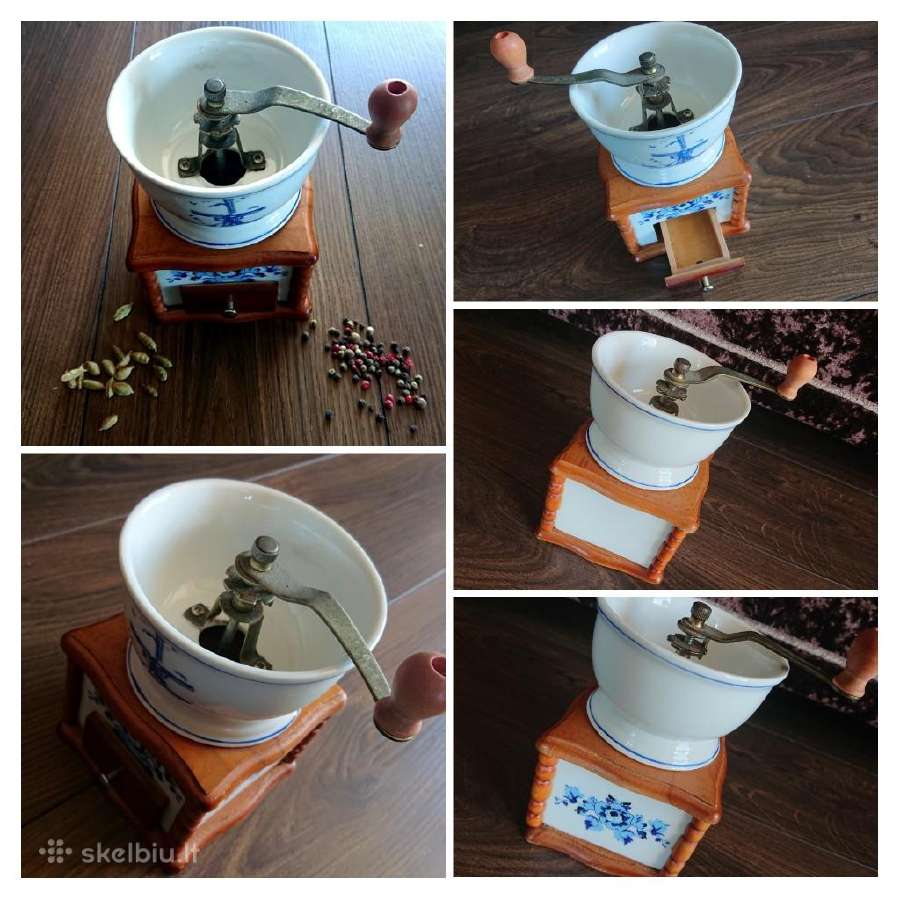 skelbiu.lt