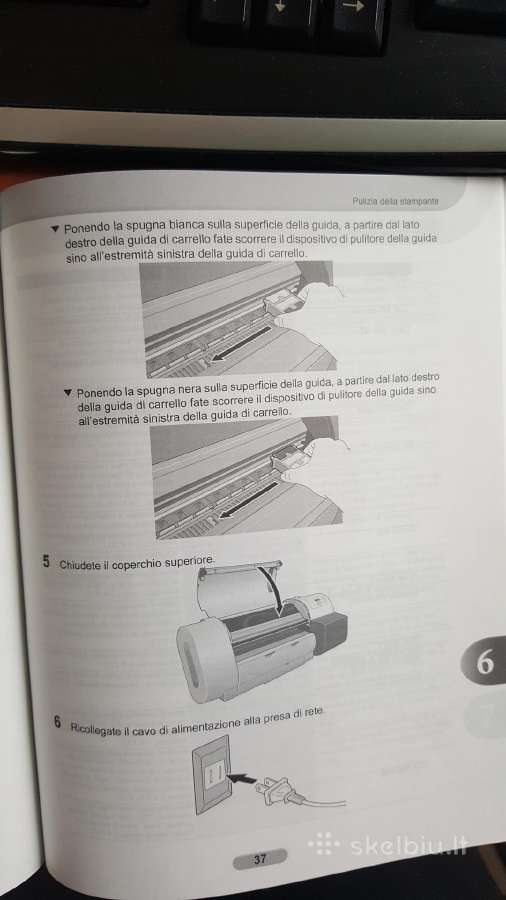 Pulizia della stampante

▼ Ponendo la spugna bianca sulla superficie della guida, a partire dal lato destro della guida di carrello fate scorrere il dispositivo di pulitore della guida sino all'estremità sinistra della guida di carrello.

▼ Ponendo la spugna nera sulla superficie della guida, a partire dal lato destro della guida di carrello fate scorrere il dispositivo di pulitore della guida sino all'estremità sinistra della guida di carrello.

5 Chiudete il coperchio superiore.

6

6 Ricollegate il cavo di alimentazione alla presa di rete.

37

skelbiu.lt