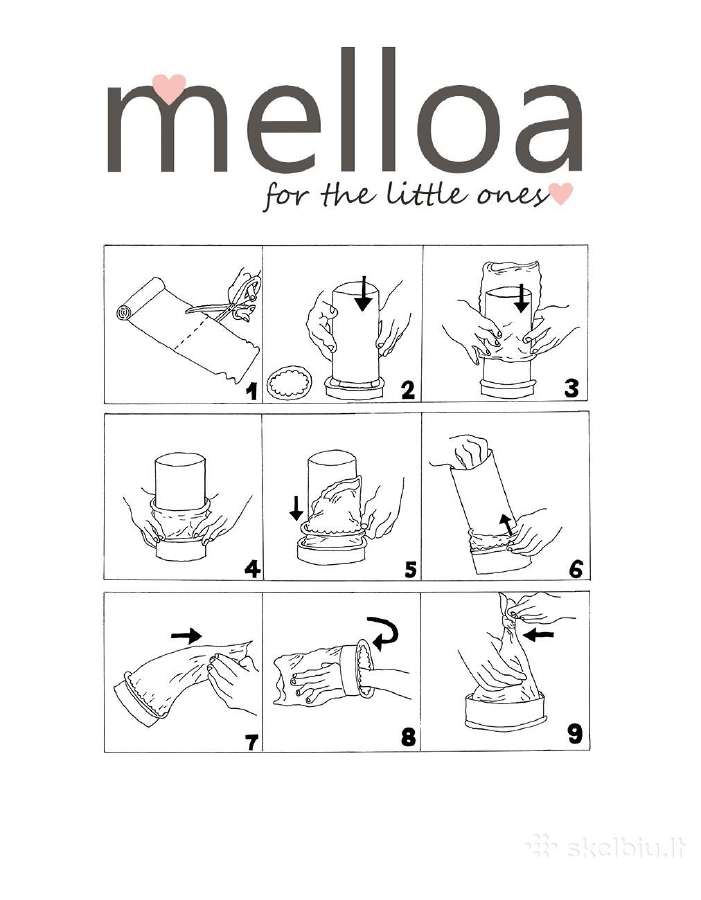 melloa

for the little ones

1

2

3

4

5

6

7

8

9

skelbiu.lt